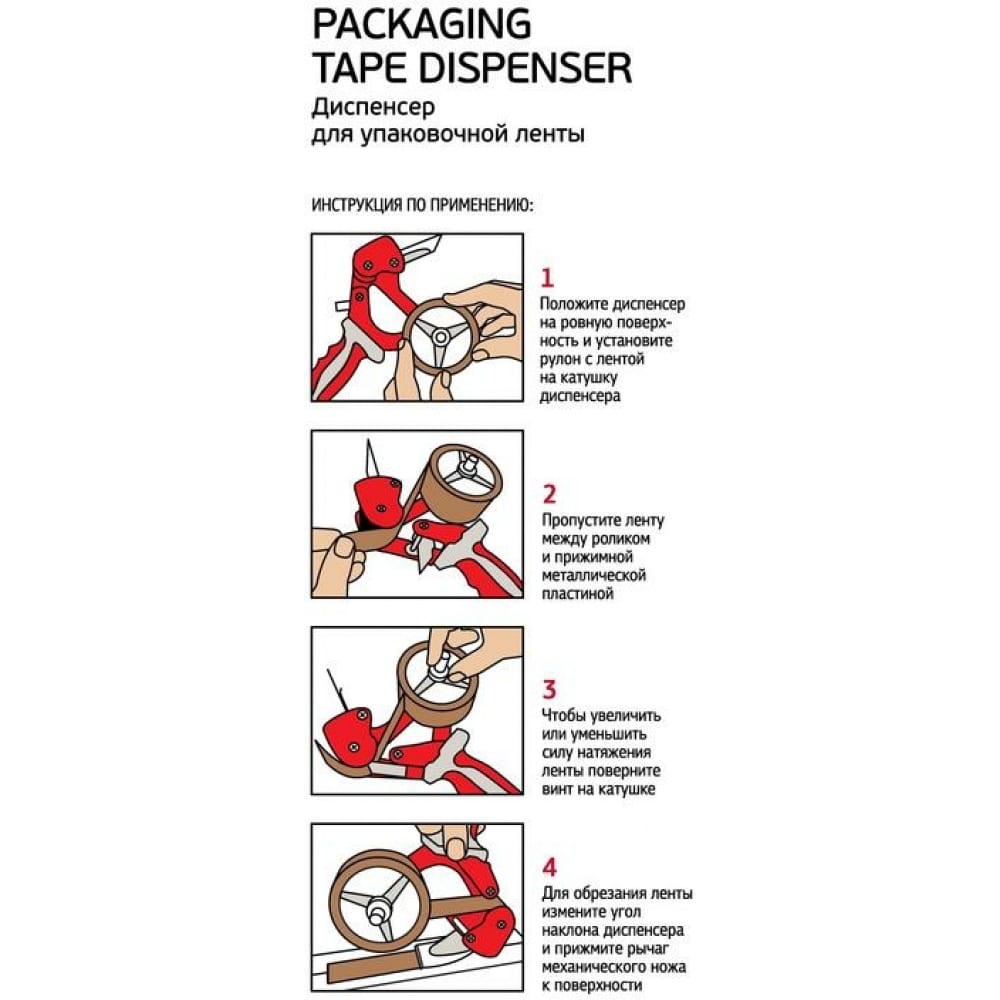 PACKAGING
TAPE DISPENSER
Диспенсер
для упаковочной ленты

ИНСТРУКЦИЯ ПО ПРИМЕНЕНИЮ:

1
Положите диспенсер на ровную поверхность и установите рулон с лентой на катушку диспенсера

2
Пропустите ленту между роликом и прижимной металлической пластиной

3
Чтобы увеличить или уменьшить силу натяжения ленты поверните винт на катушке

4
Для обрезания ленты измените угол наклона диспенсера и прижмите рычаг механического ножа к поверхности